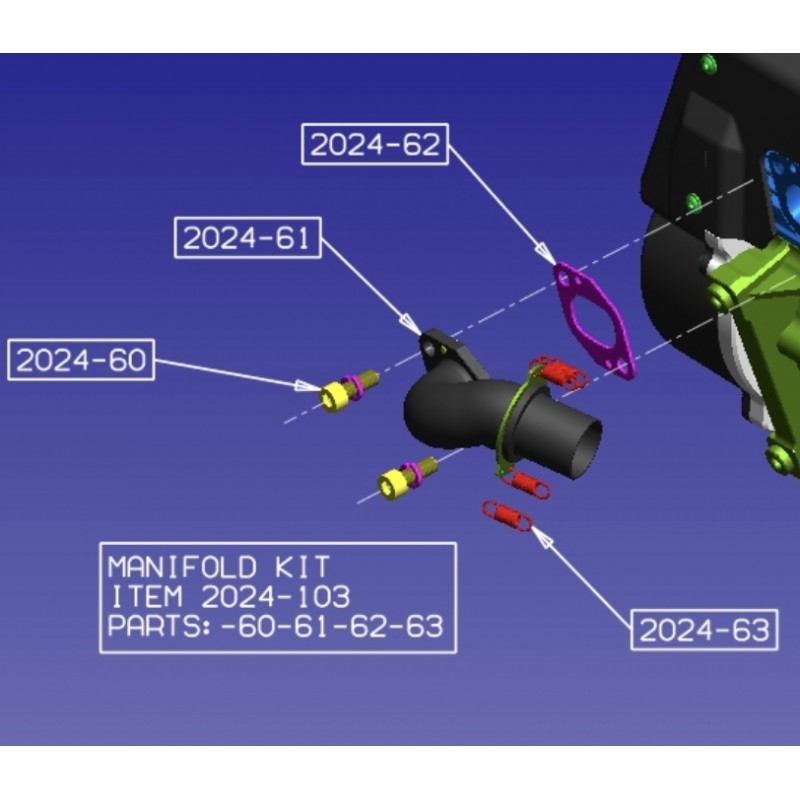 2024-62

2024-61

2024-60

MANIFOLD KIT
ITEM 2024-103
PARTS: -60-61-62-63

2024-63