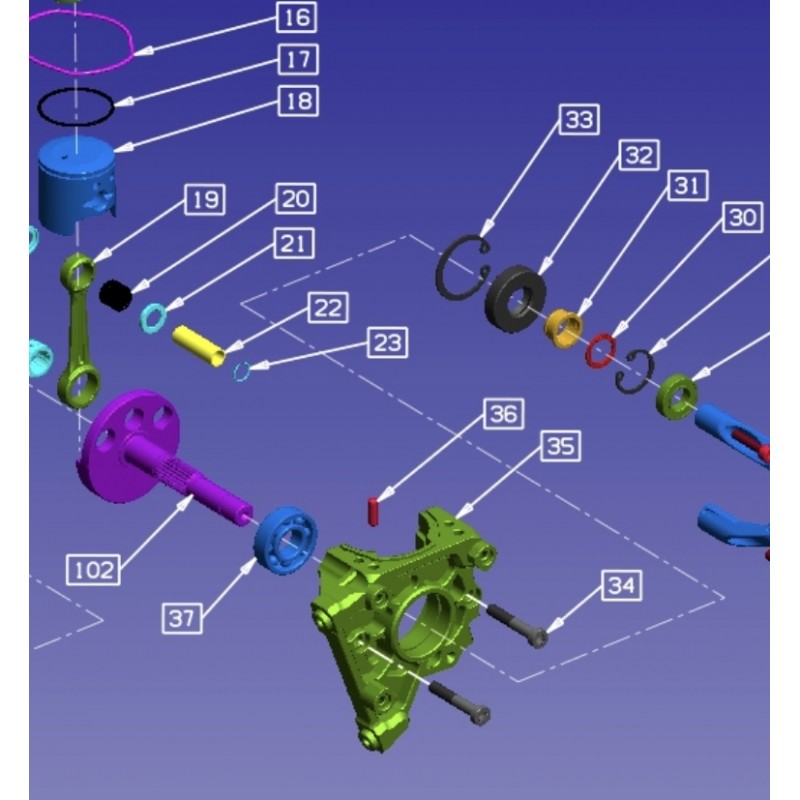 16
17
18
19
20
21
22
23
33
32
31
30
36
35
102
37
34